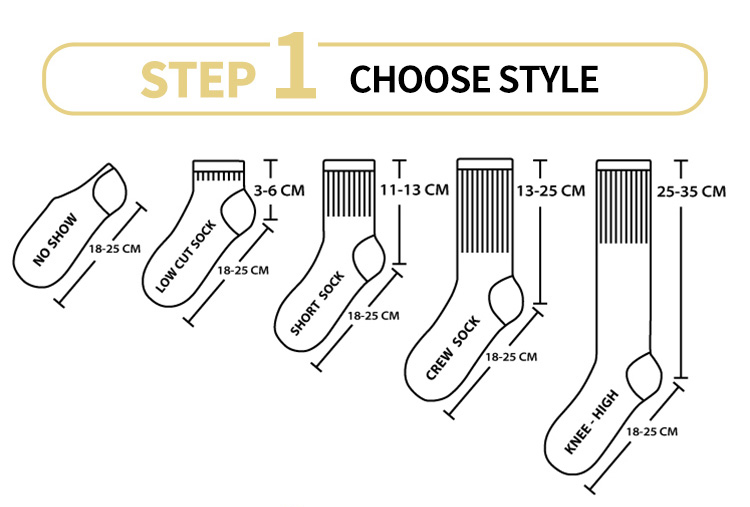 STEP 1 CHOOSE STYLE

NO SHOW
18-25 CM

LOW CUT SOCK
3-6 CM
18-25 CM

SHORT SOCK
11-13 CM
18-25 CM

CREW SOCK
13-25 CM
18-25 CM

KNEE - HIGH
25-35 CM
18-25 CM